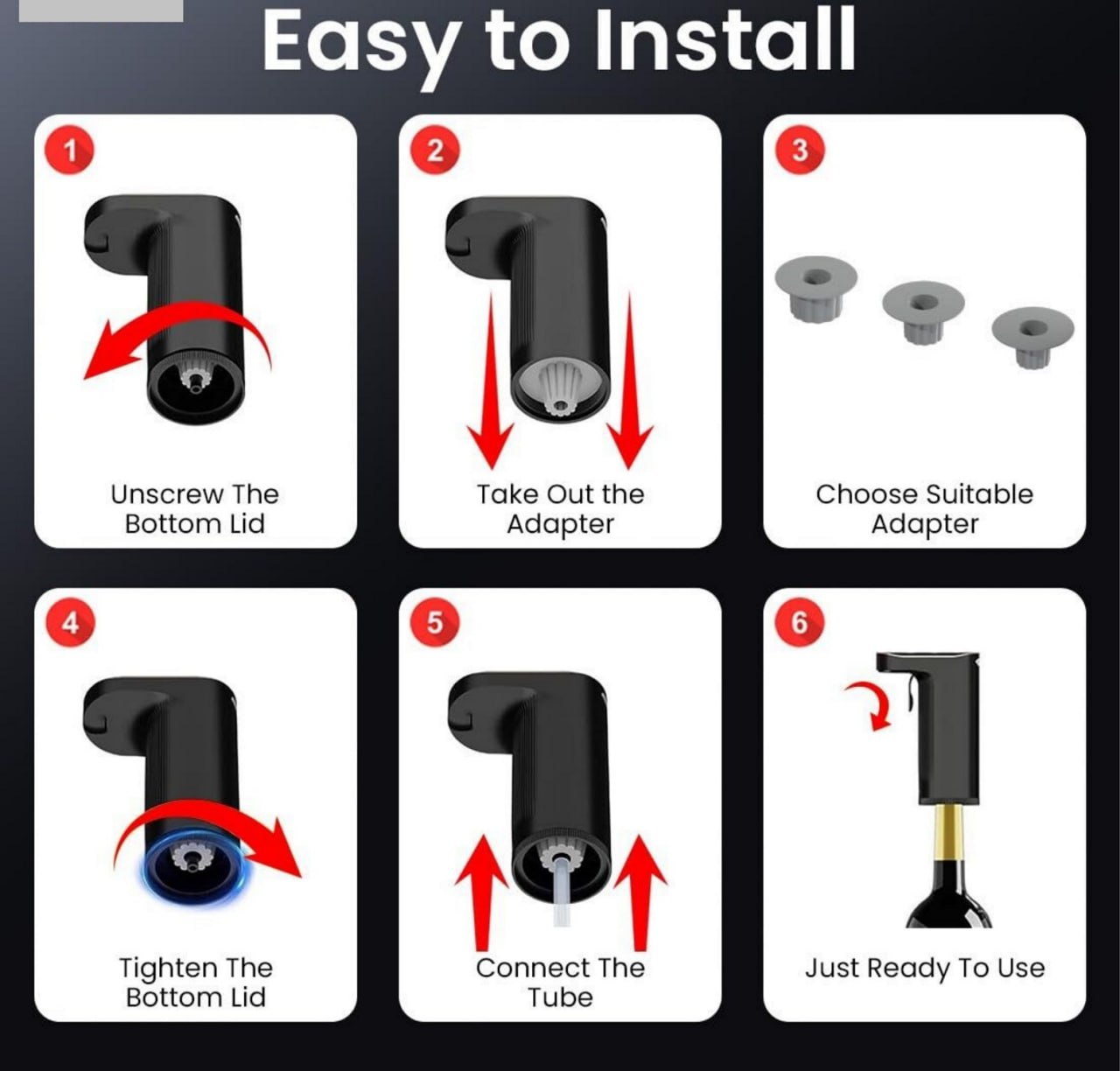 Easy to Install

1
Unscrew The Bottom Lid

2
Take Out the Adapter

3
Choose Suitable Adapter

4
Tighten The Bottom Lid

5
Connect The Tube

6
Just Ready To Use